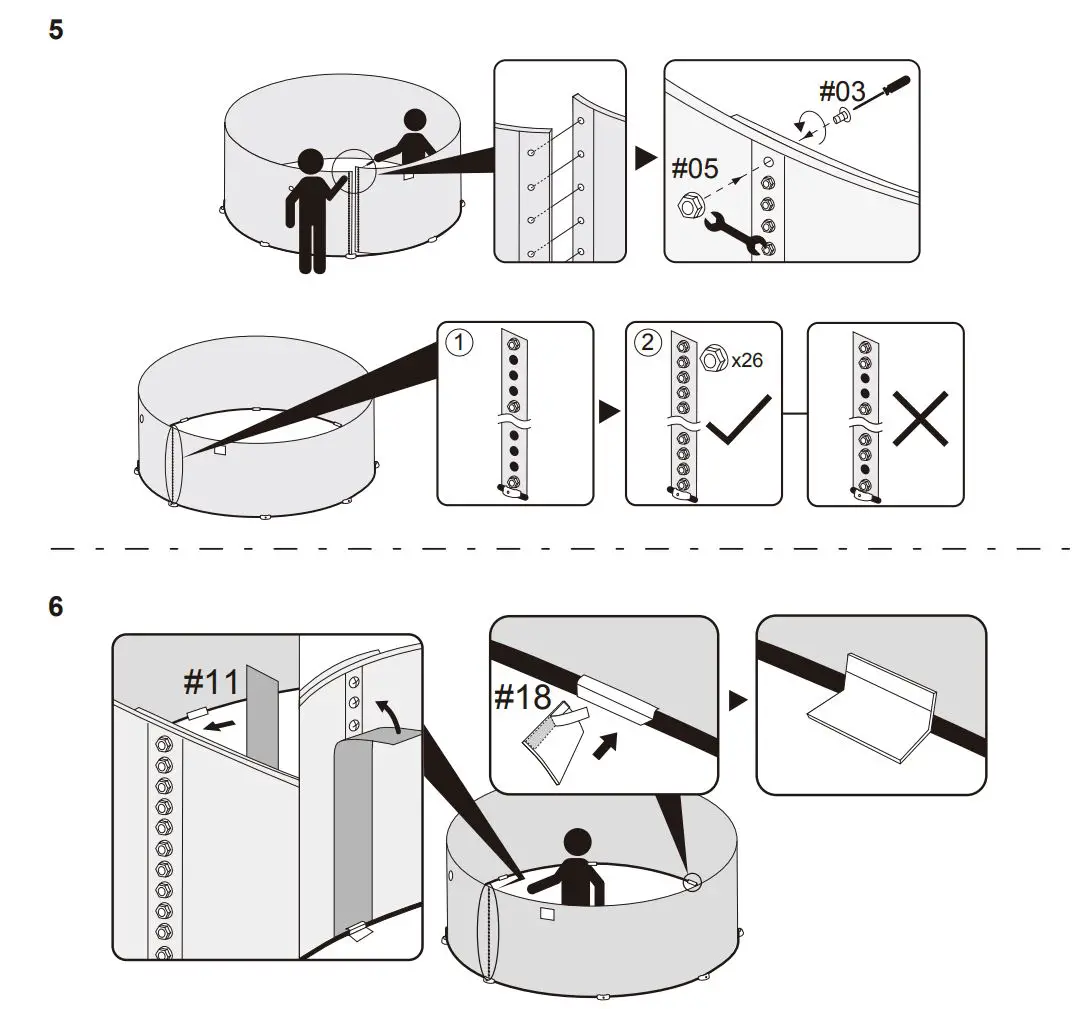 5

#03

#05

1

2

x26

6

#11

#18