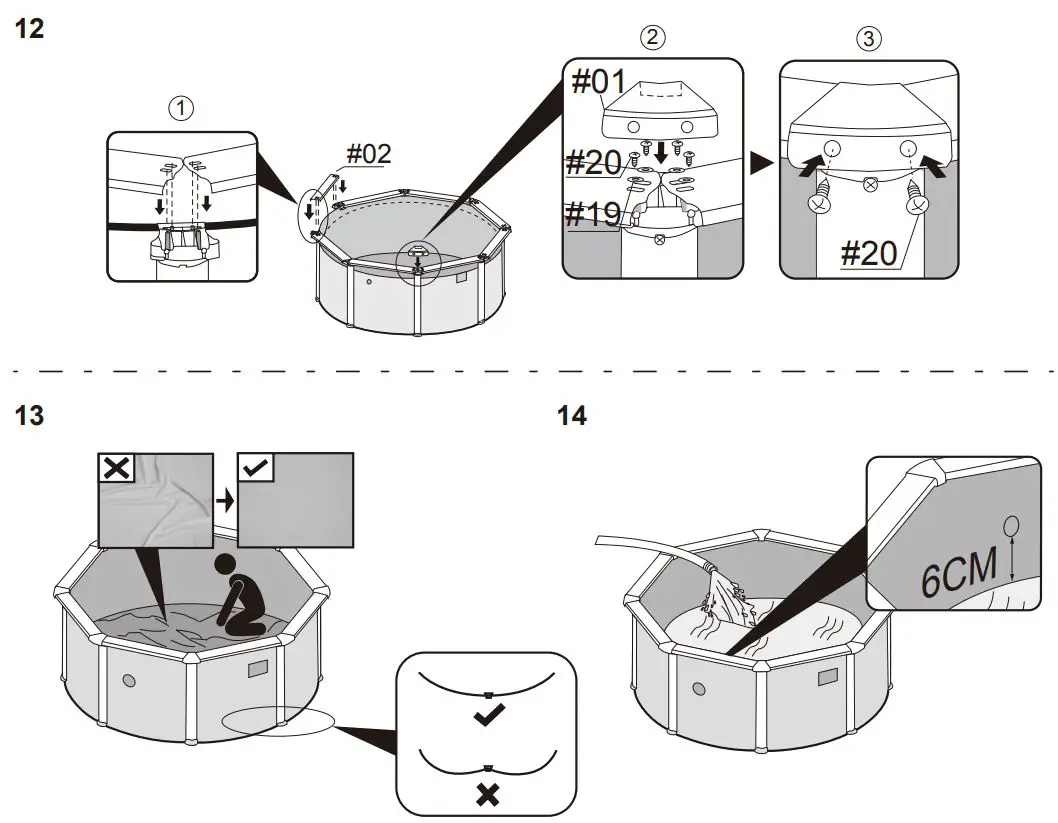 12

①

#02

②

#01

#20

#19

③

#20

13

14

6CM