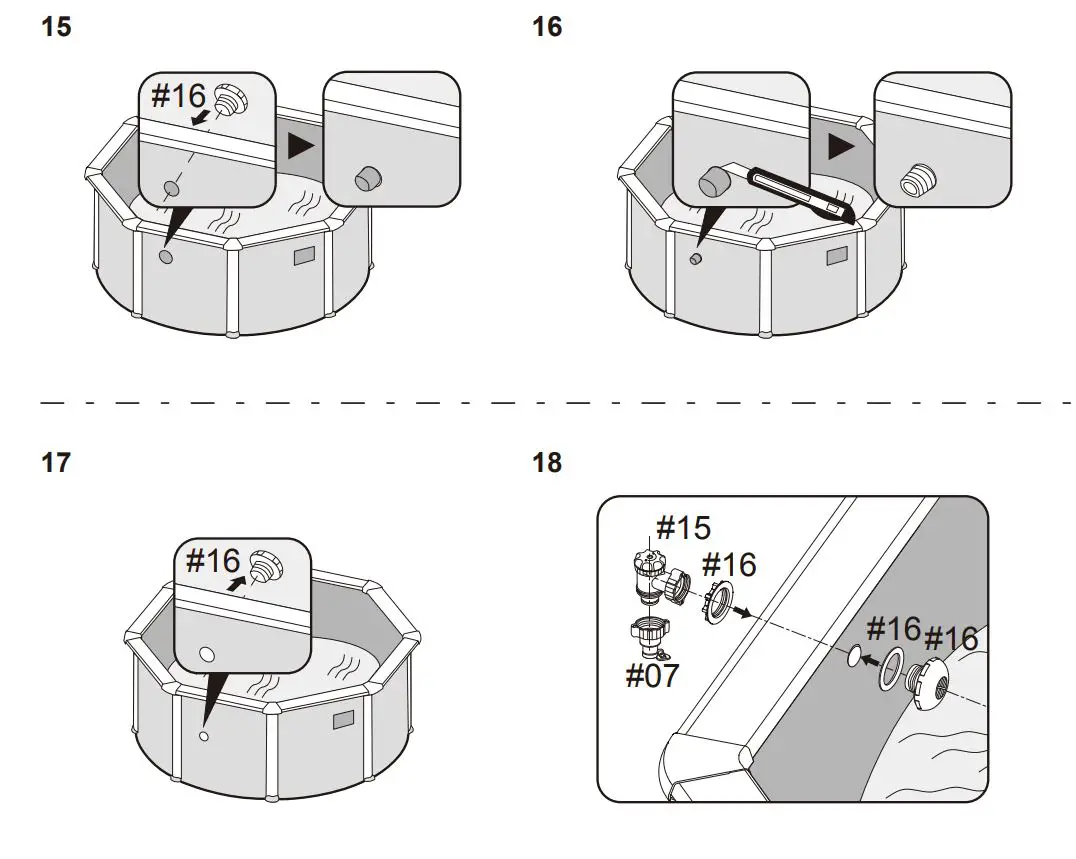 15

#16

16

17

#16

18

#15

#16

#07

#16

#16