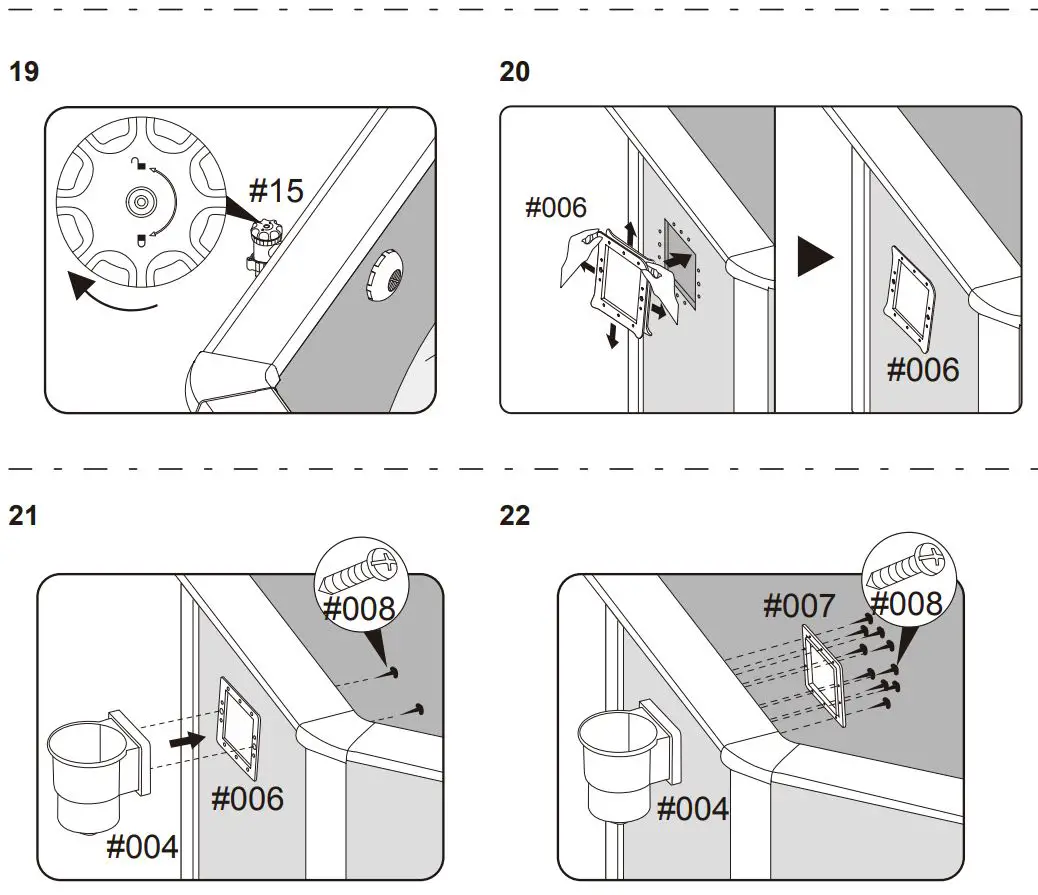 19

#15

20

#006

#006

21

#008

#006

#004

22

#007

#008

#004