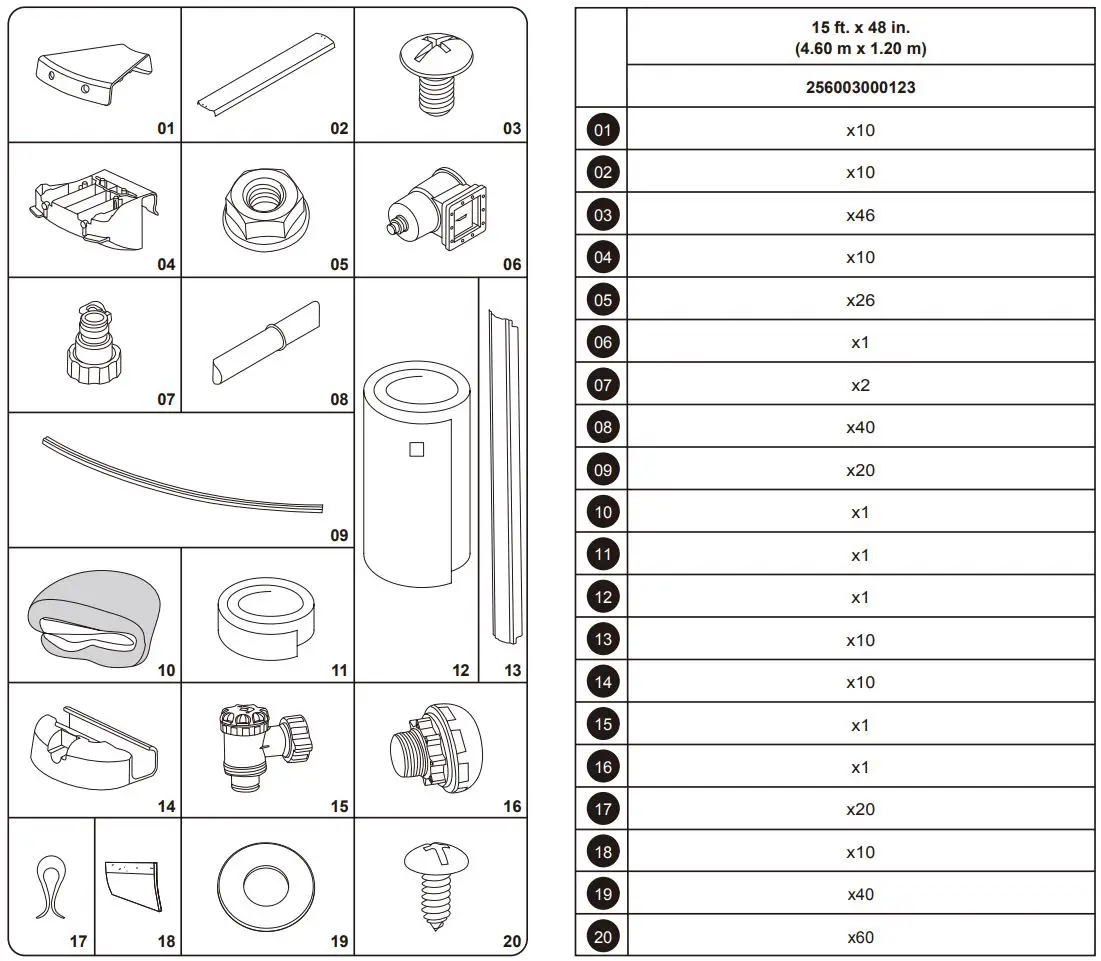 01 02 03
04 05 06
07 08
09
10 11 12 13
14 15 16
17 18 19 20

| | 15 ft. x 48 in. (4.60 m x 1.20 m) |
|---|---|
| | 256003000123 |
| 01 | x10 |
| 02 | x10 |
| 03 | x46 |
| 04 | x10 |
| 05 | x26 |
| 06 | x1 |
| 07 | x2 |
| 08 | x40 |
| 09 | x20 |
| 10 | x1 |
| 11 | x1 |
| 12 | x1 |
| 13 | x10 |
| 14 | x10 |
| 15 | x1 |
| 16 | x1 |
| 17 | x20 |
| 18 | x10 |
| 19 | x40 |
| 20 | x60 |