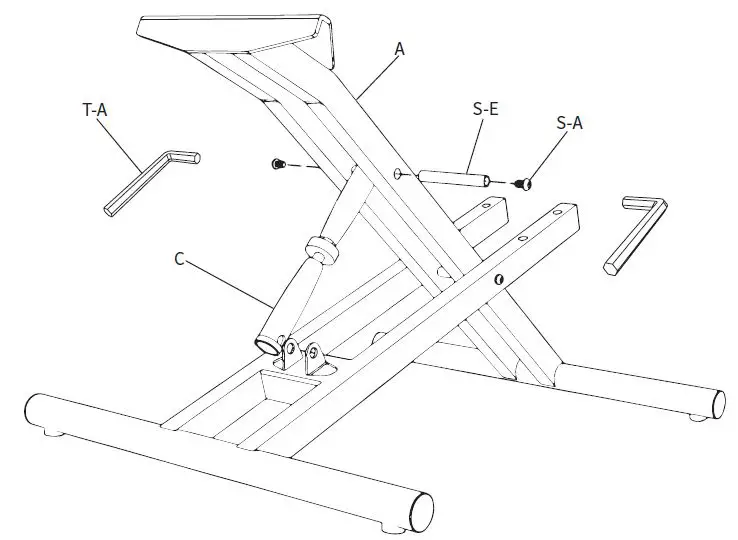 A

T-A

S-E

S-A

C