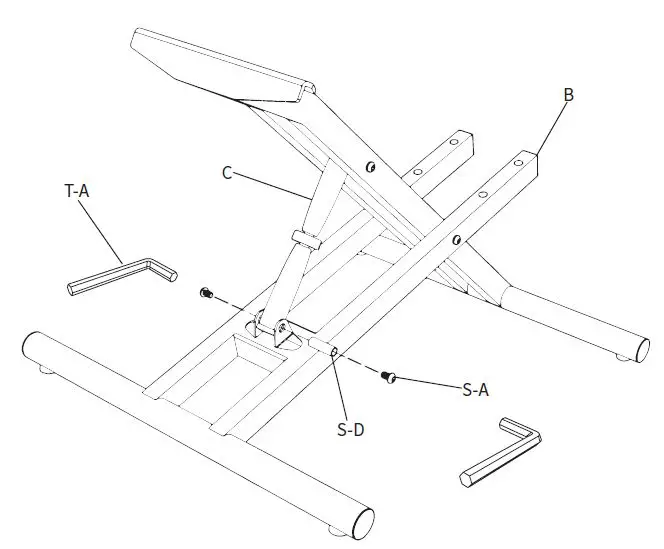 B
C
T-A
S-A
S-D