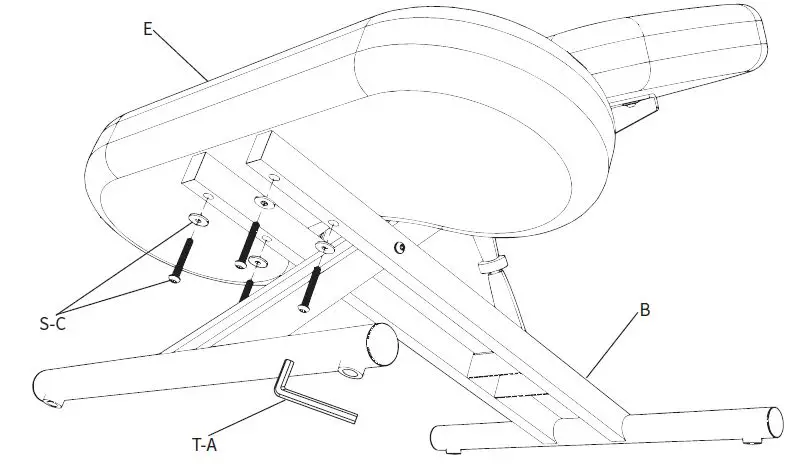 E
S-C
B
T-A