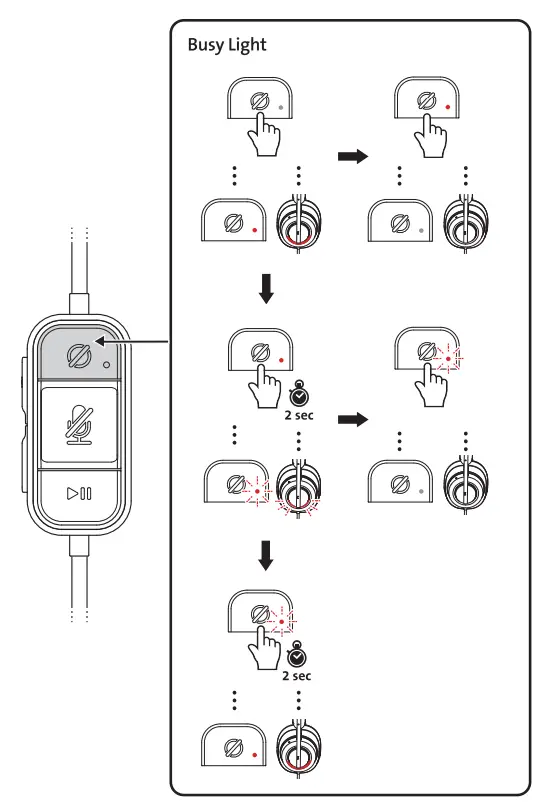 Busy Light

2 sec

2 sec