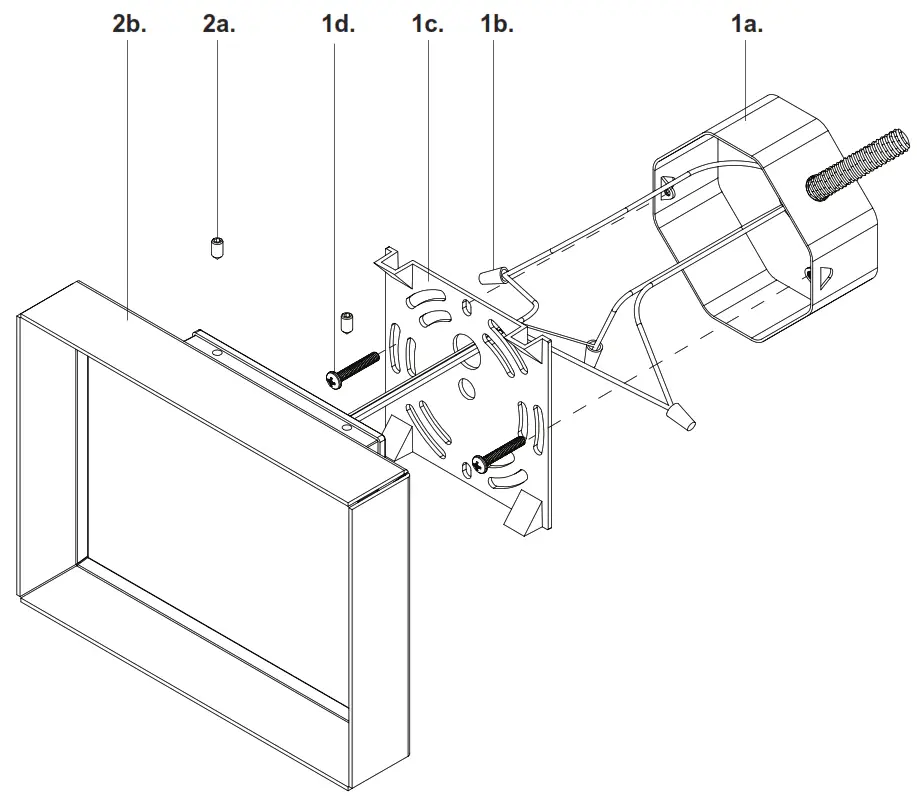 2b. 2a. 1d. 1c. 1b. 1a.