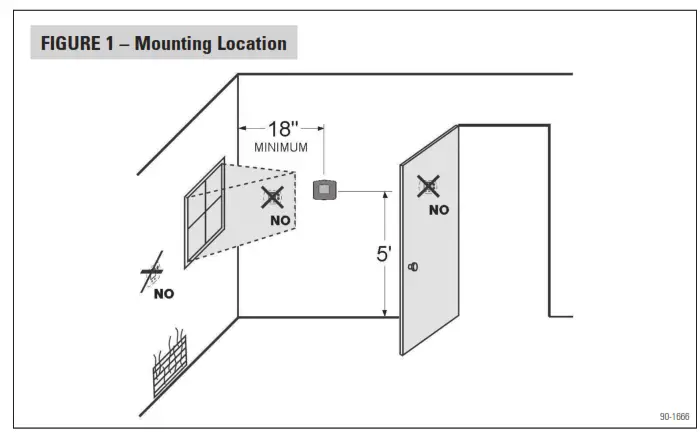 FIGURE 1 – Mounting Location

18"
MINIMUM

NO

NO

5'

NO

90-1666