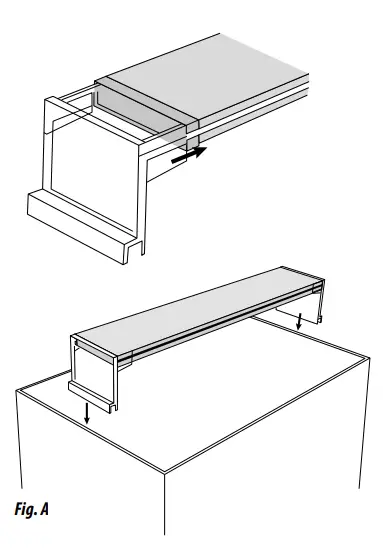 Fig. A