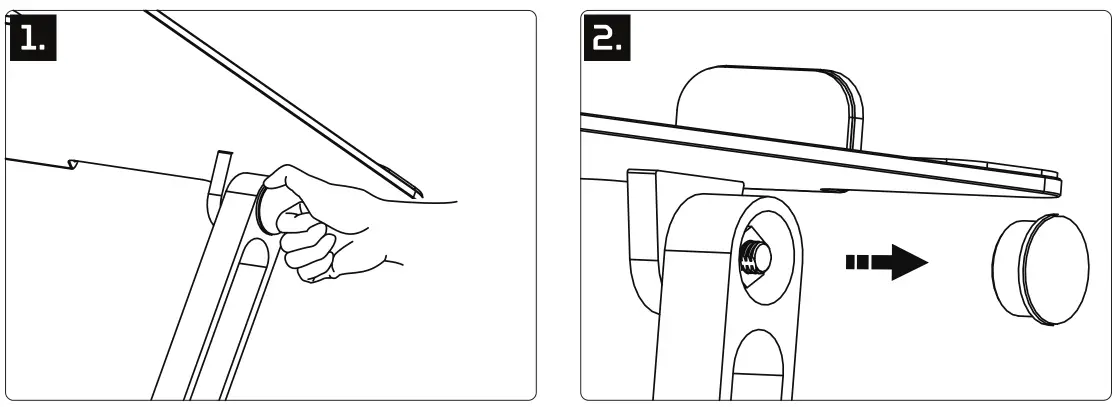 1.

2.