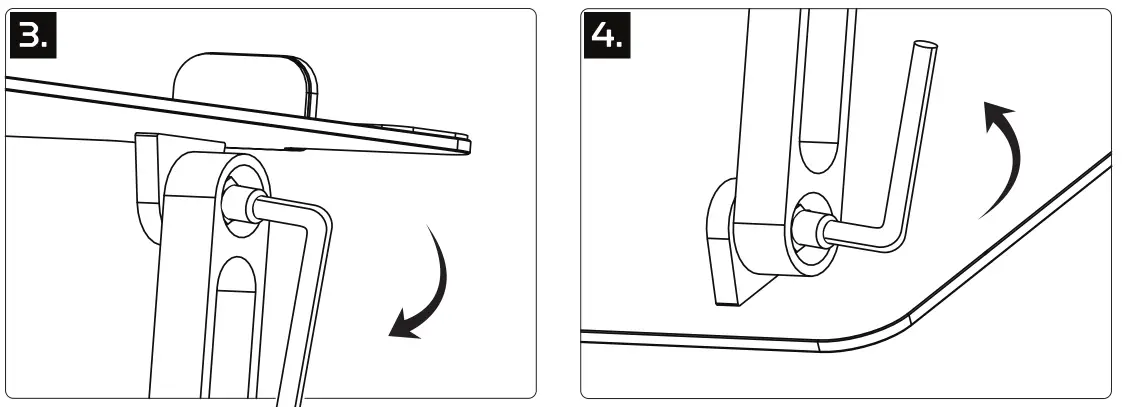 3.

4.