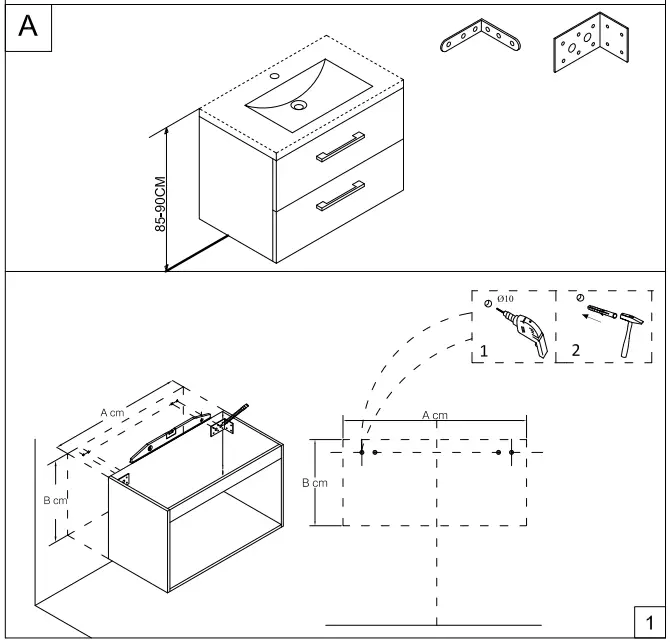 A

85-90CM

Ø10

1

2

A cm

B cm

A cm

B cm

1