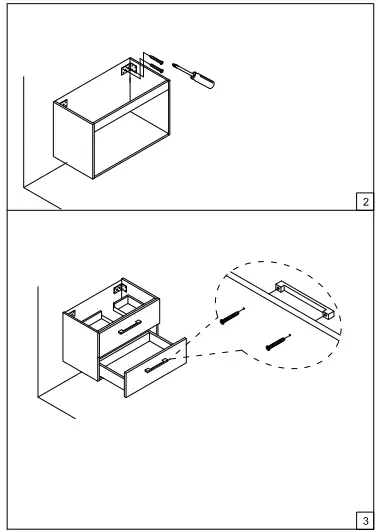 2

3