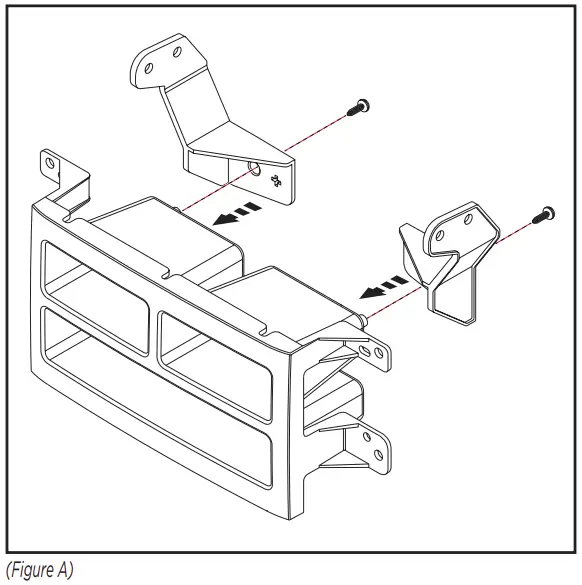 (Figure A)