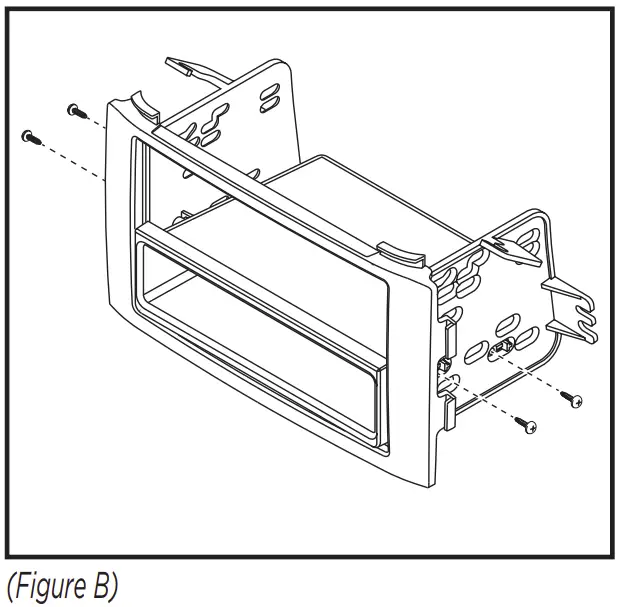 (Figure B)