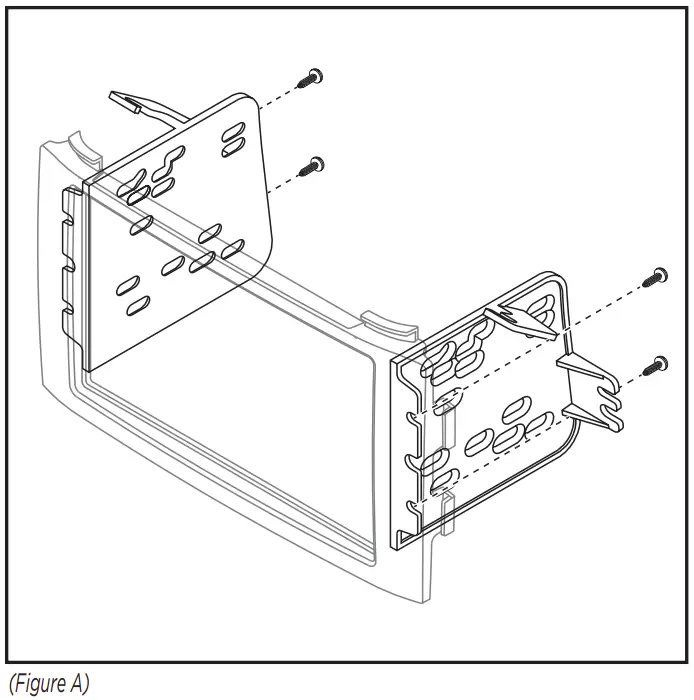 (Figure A)