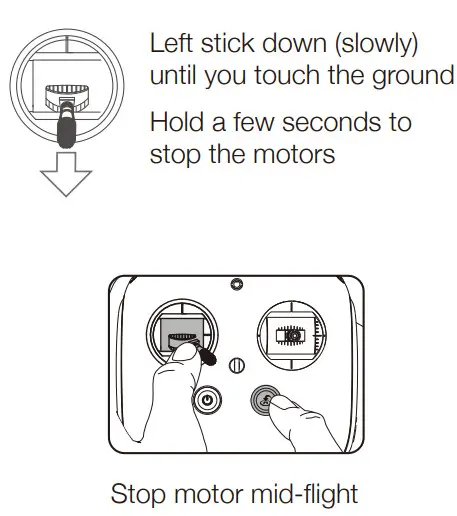 Left stick down (slowly) until you touch the ground

Hold a few seconds to stop the motors

Stop motor mid-flight