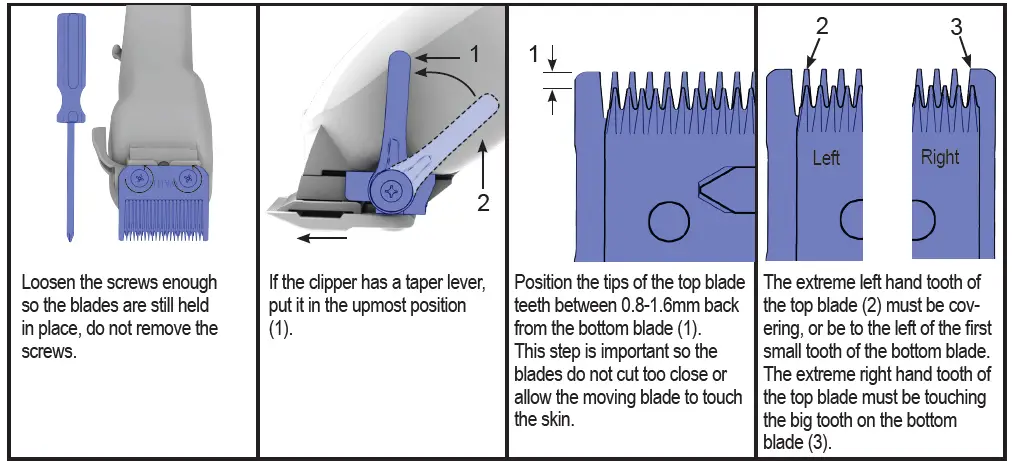 Loosen the screws enough so the blades are still held in place, do not remove the screws.

1

2

If the clipper has a taper lever, put it in the upmost position (1).

1

Position the tips of the top blade teeth between 0.8-1.6mm back from the bottom blade (1).
This step is important so the blades do not cut too close or allow the moving blade to touch the skin.

2

3

Left

Right

The extreme left hand tooth of the top blade (2) must be covering, or be to the left of the first small tooth of the bottom blade. The extreme right hand tooth of the top blade must be touching the big tooth on the bottom blade (3).