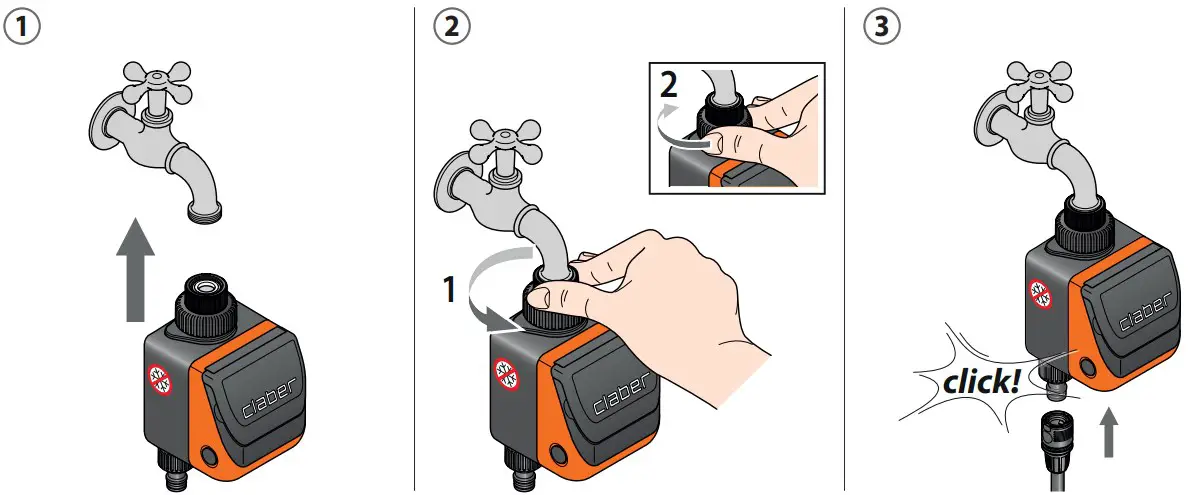 1

claber

2

2

1

claber

3

claber

click!