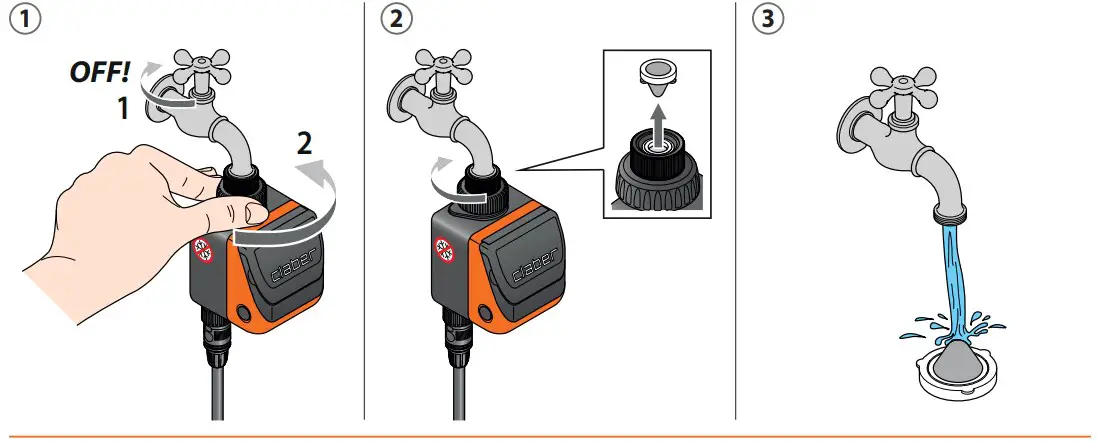 1
OFF!
1
2
claber
2
claber
3