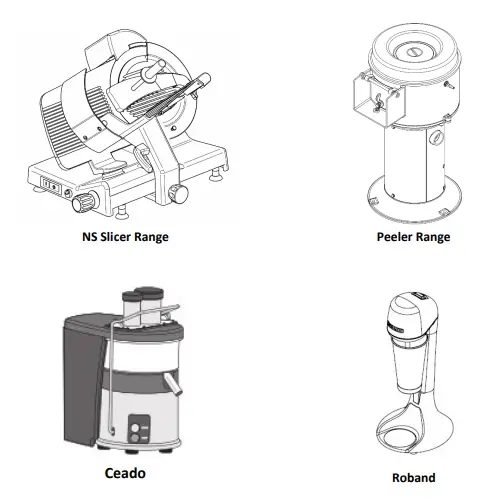 NS Slicer Range

Peeler Range

Ceado

Roband