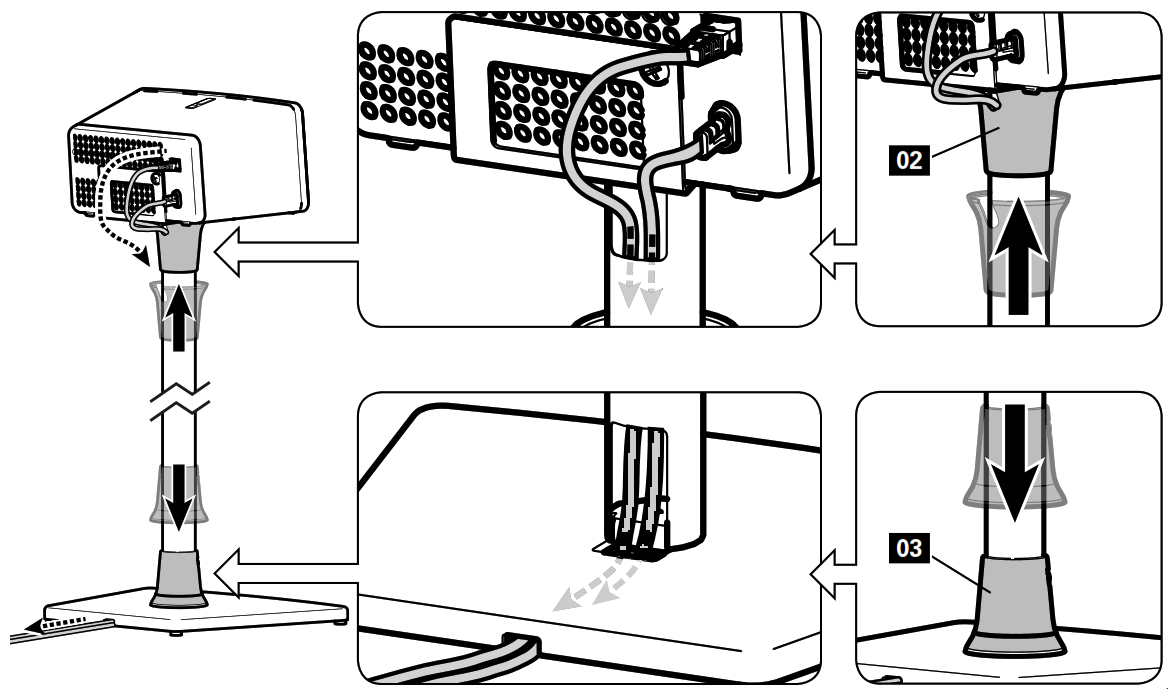 02

03