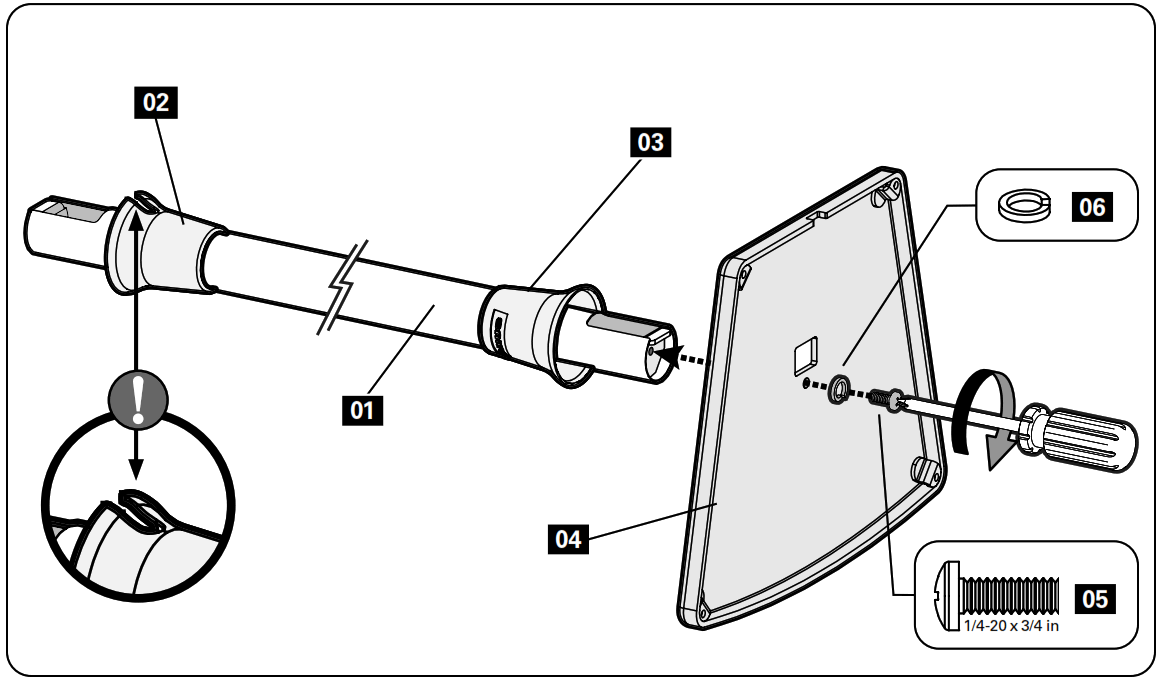 02

03

06

01

04

05

1/4-20 x 3/4 in