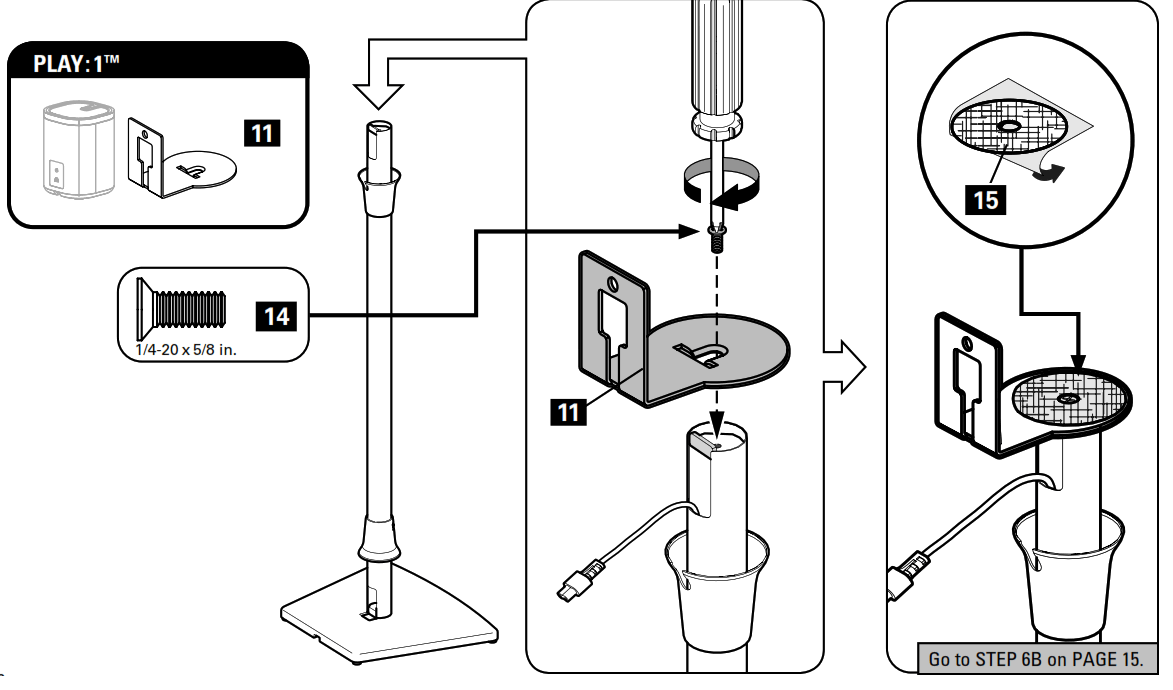 PLAY:1™

11

14

1/4-20 x 5/8 in.

11

15

Go to STEP 6B on PAGE 15.