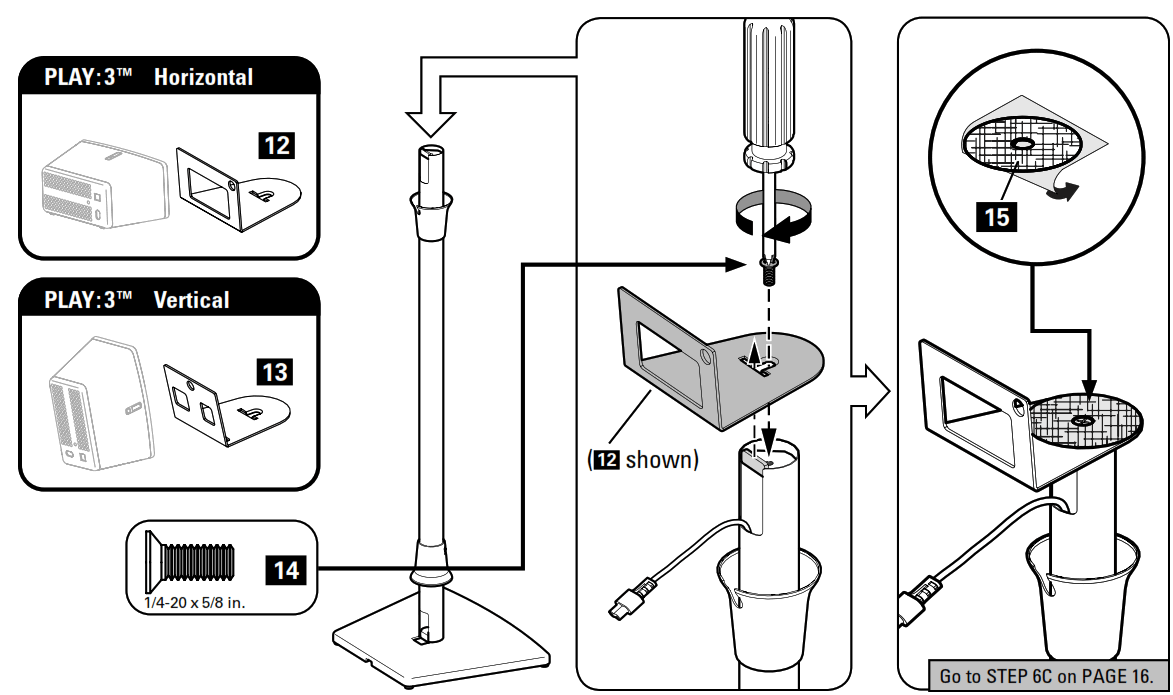 PLAY:3™ Horizontal

12

PLAY:3™ Vertical

13

14

1/4-20 x 5/8 in.

(12 shown)

15

Go to STEP 6C on PAGE 16.