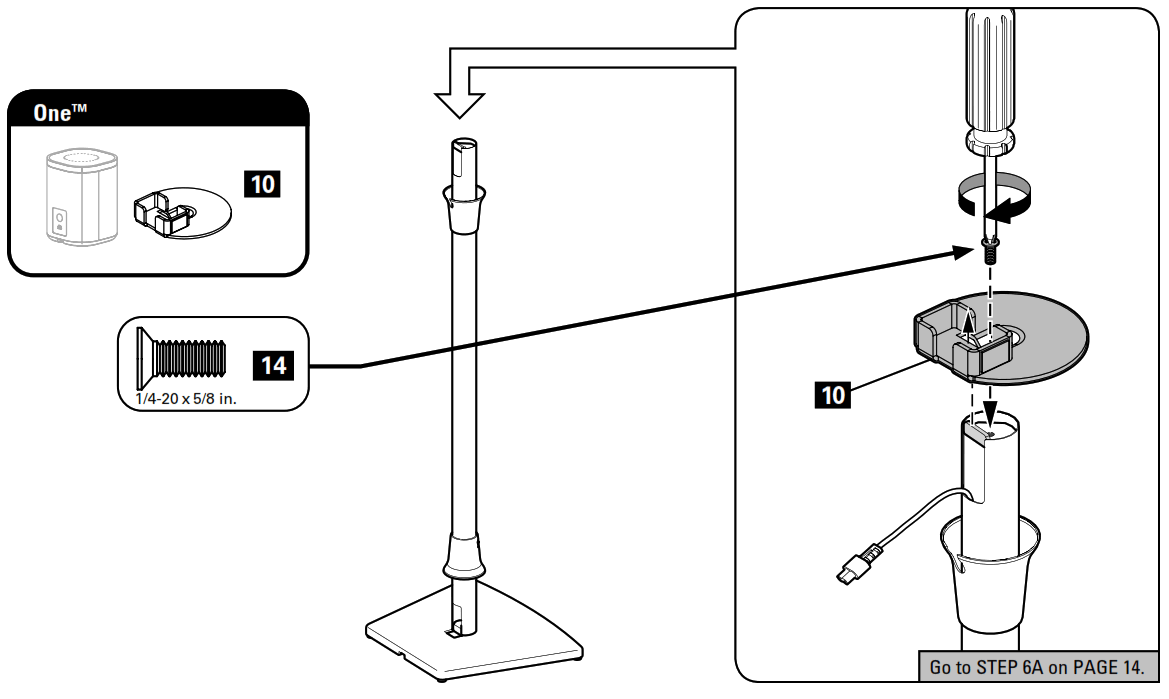 One™

10

14

1/4-20 x 5/8 in.

10

Go to STEP 6A on PAGE 14.