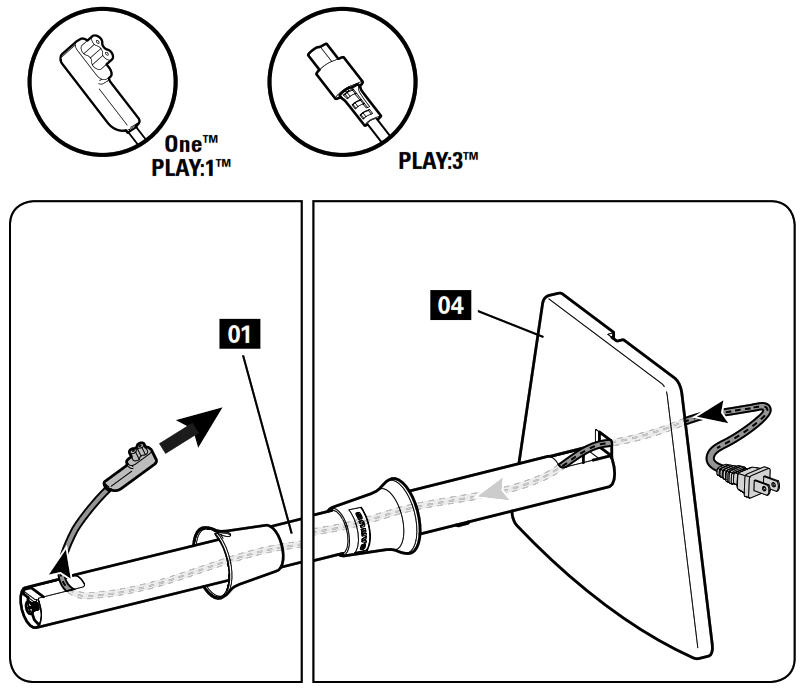 One™
PLAY:1™

PLAY:3™

01

04