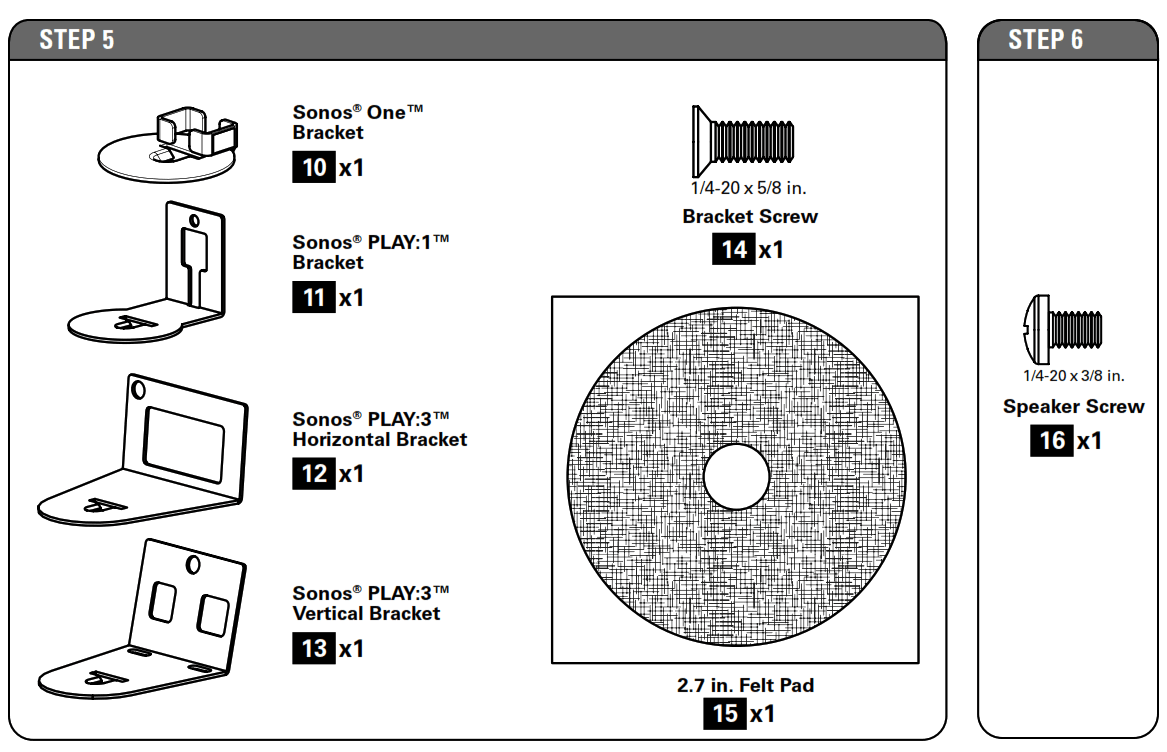 STEP 5

Sonos® One™ Bracket
10 x1

Sonos® PLAY:1™ Bracket
11 x1

Sonos® PLAY:3™ Horizontal Bracket
12 x1

Sonos® PLAY:3™ Vertical Bracket
13 x1

1/4-20 x 5/8 in.
Bracket Screw
14 x1

2.7 in. Felt Pad
15 x1

STEP 6

1/4-20 x 3/8 in.
Speaker Screw
16 x1