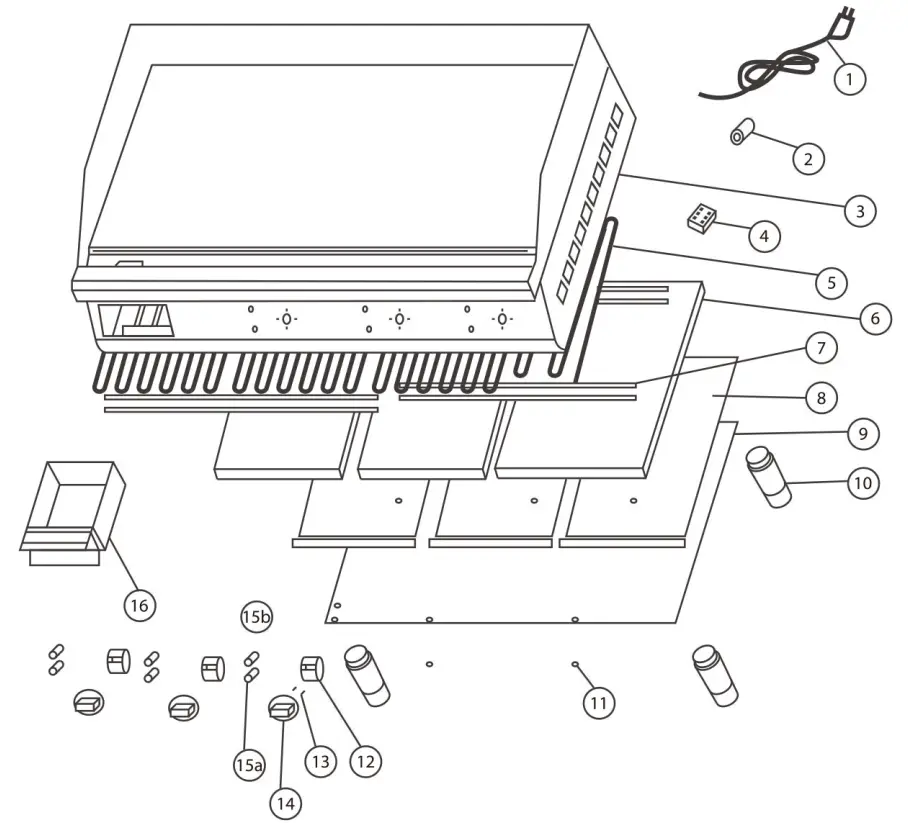 1
2
3
4
5
6
7
8
9
10
16
15b
11
15a
13
12
14