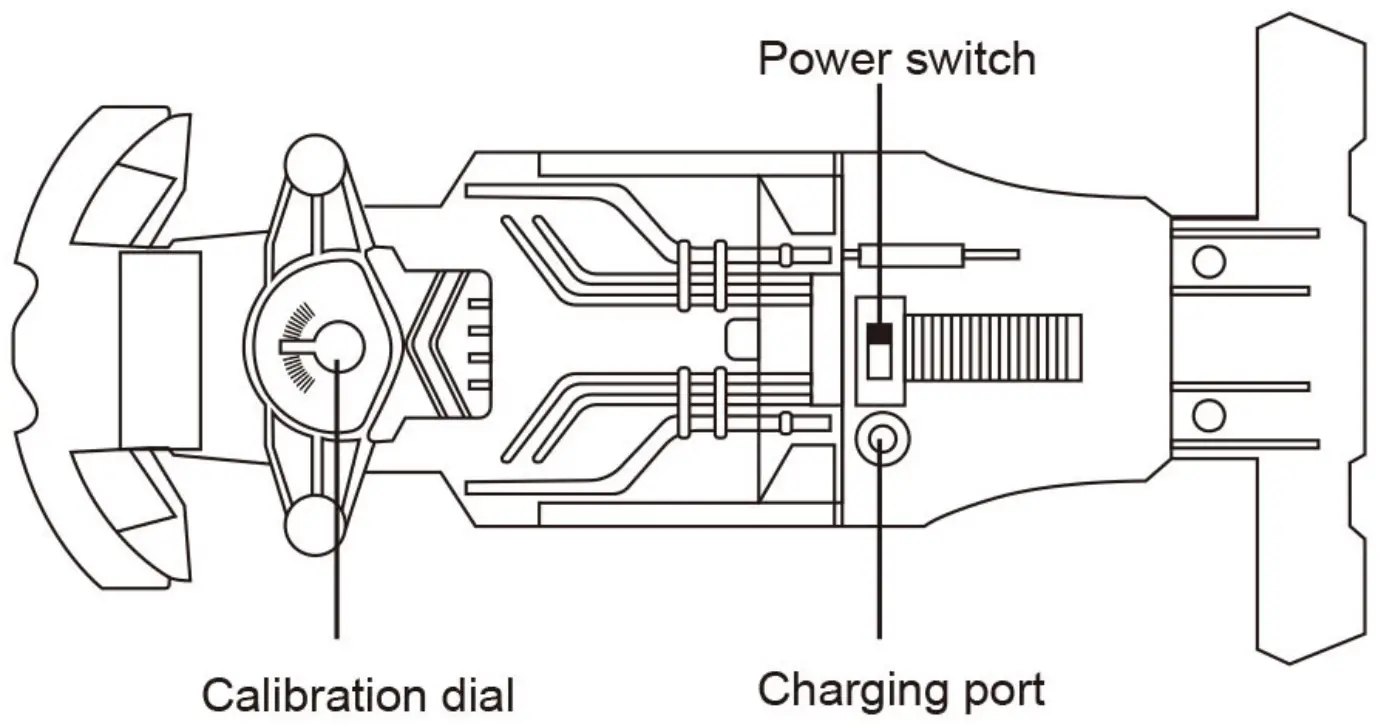 Power switch

Calibration dial

Charging port