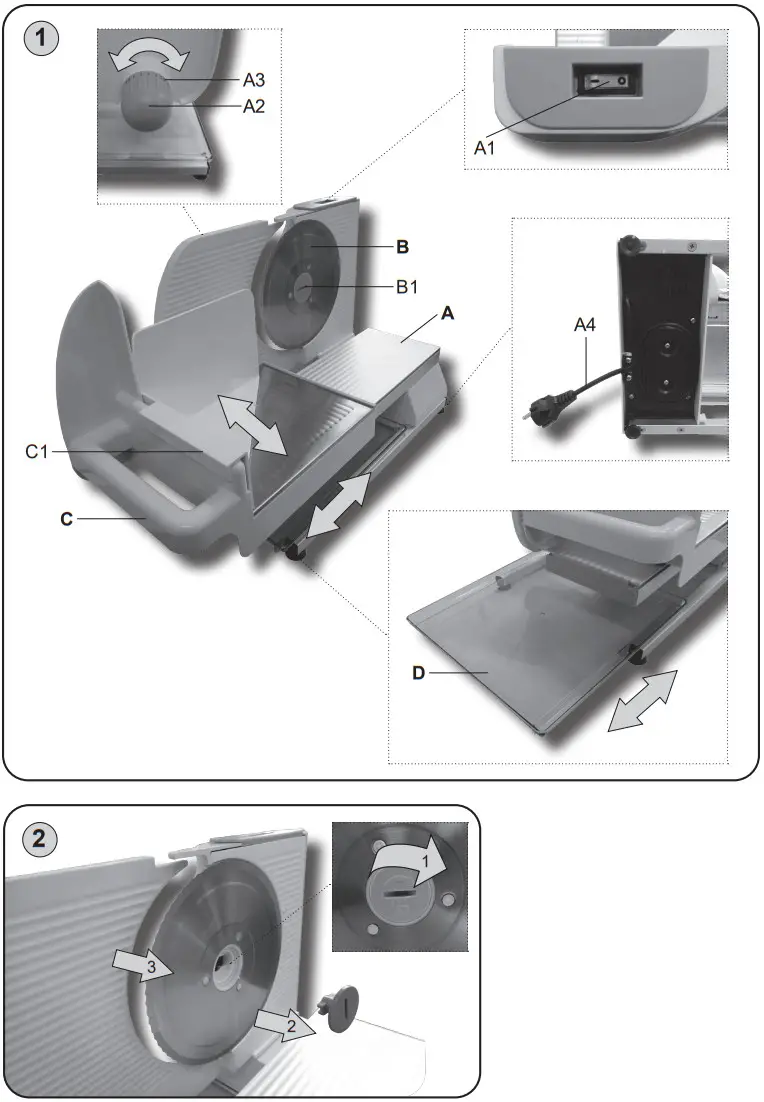 1

A3
A2

A1

B
B1
A

A4

C1
C

D

2

1

3

2