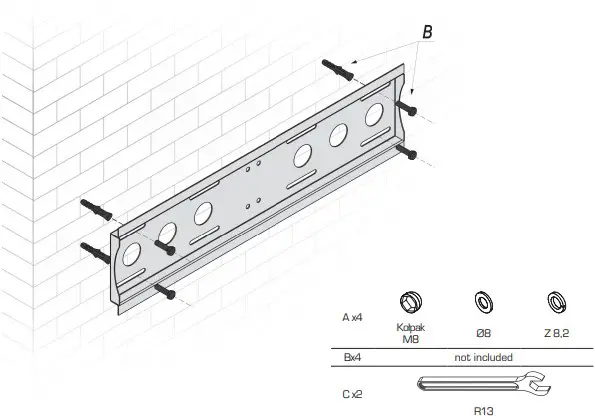 B

| A x4 | Kołpak M8 | Ø8 | Z 8,2 |
|---|---|---|---|
| Bx4 | not included | | |
| C x2 | R13 | | |