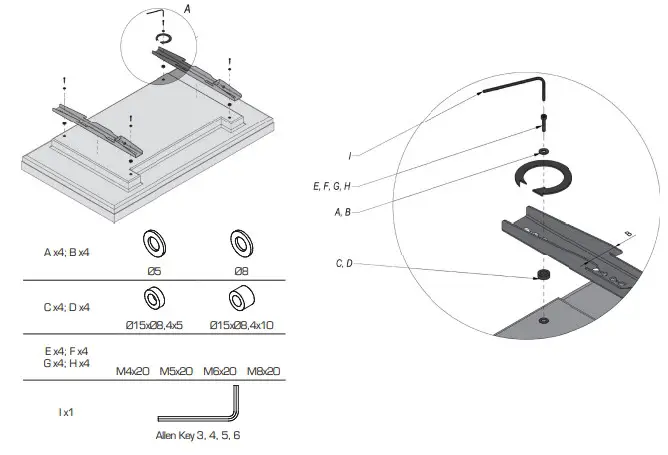 A

A x4; B x4
Ø5
Ø8

C x4; D x4
Ø15xØ8,4x5
Ø15xØ8,4x10

E x4; F x4
G x4; H x4
M4x20 M5x20 M6x20 M8x20

I x1
Allen Key 3, 4, 5, 6

I
E, F, G, H
A, B
C, D
B