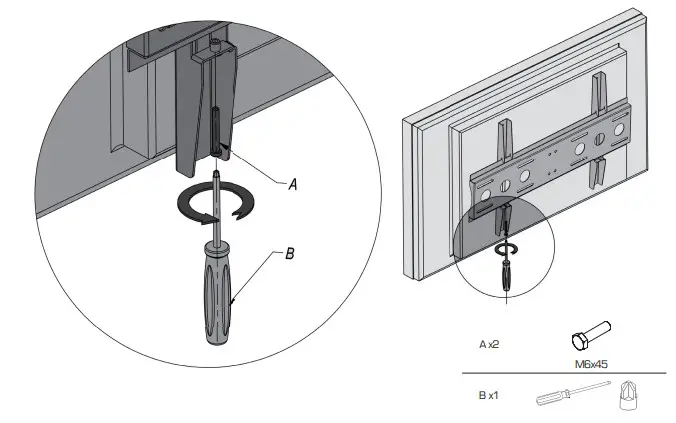 A

B

A x2

M6x45

B x1