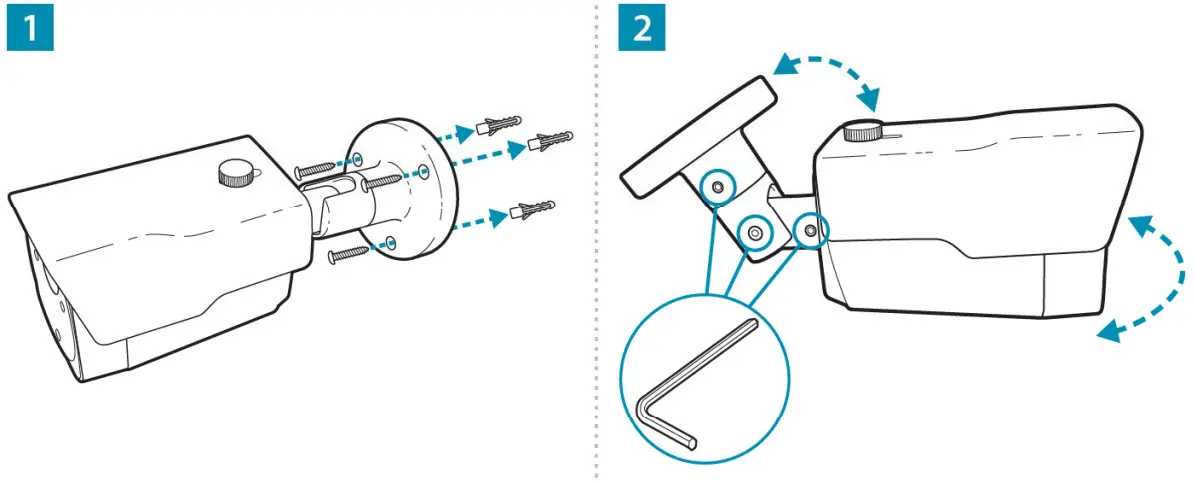 1

2