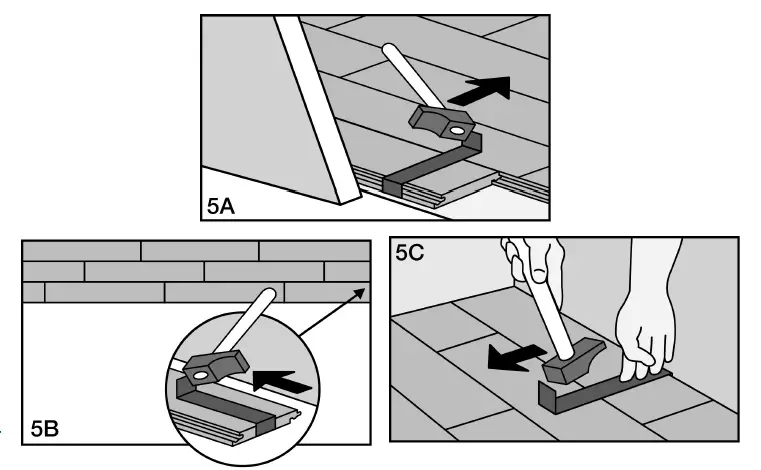 5A

5B

5C