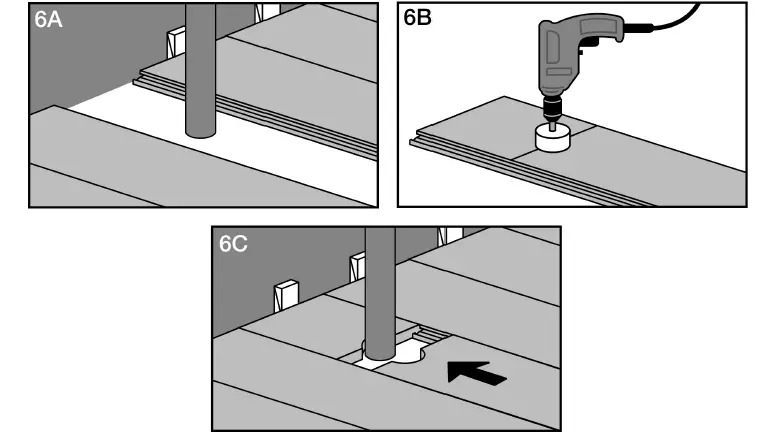 6A

6B

6C