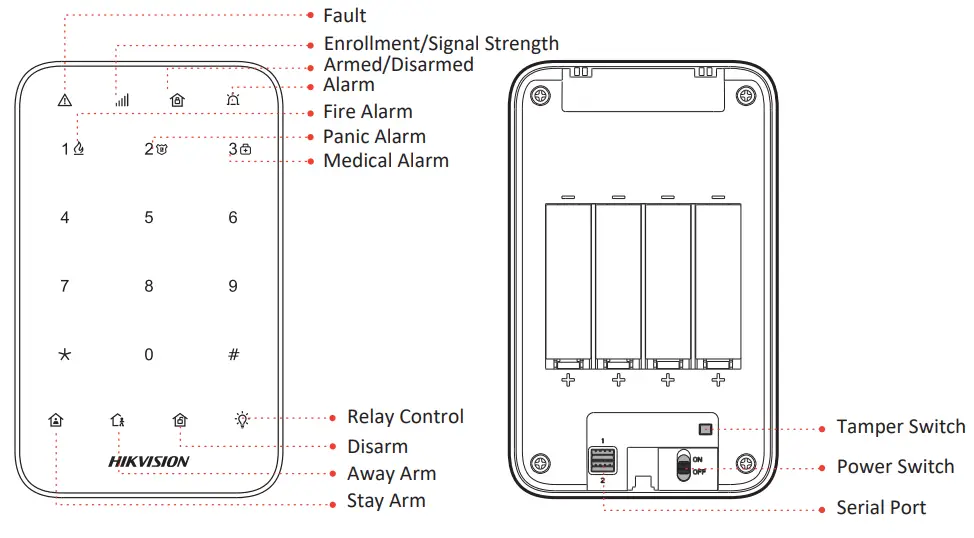 Fault
Enrollment/Signal Strength
Armed/Disarmed
Alarm
Fire Alarm
Panic Alarm
Medical Alarm

1
2
3
4
5
6
7
8
9
*
0
#

Relay Control
Disarm
Away Arm
Stay Arm

HIKVISION

1
2
ON
OFF

Tamper Switch
Power Switch
Serial Port