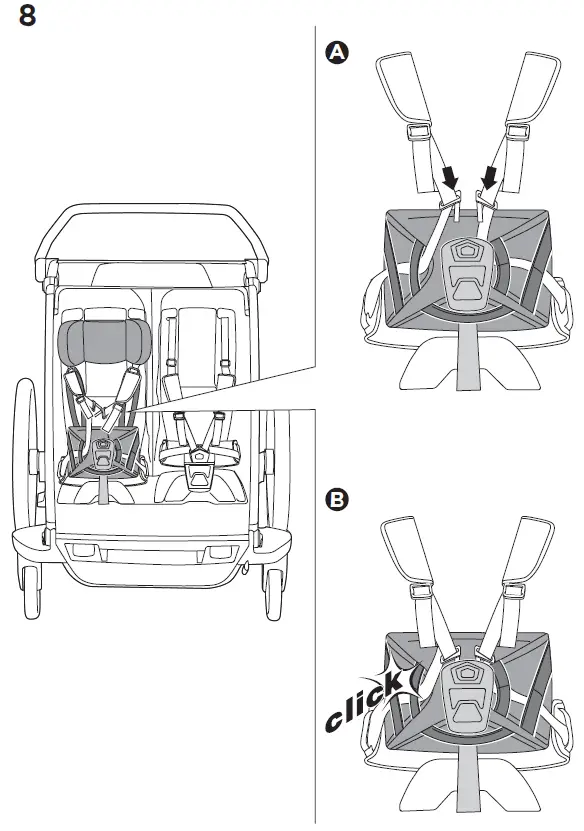 8

A

B

click