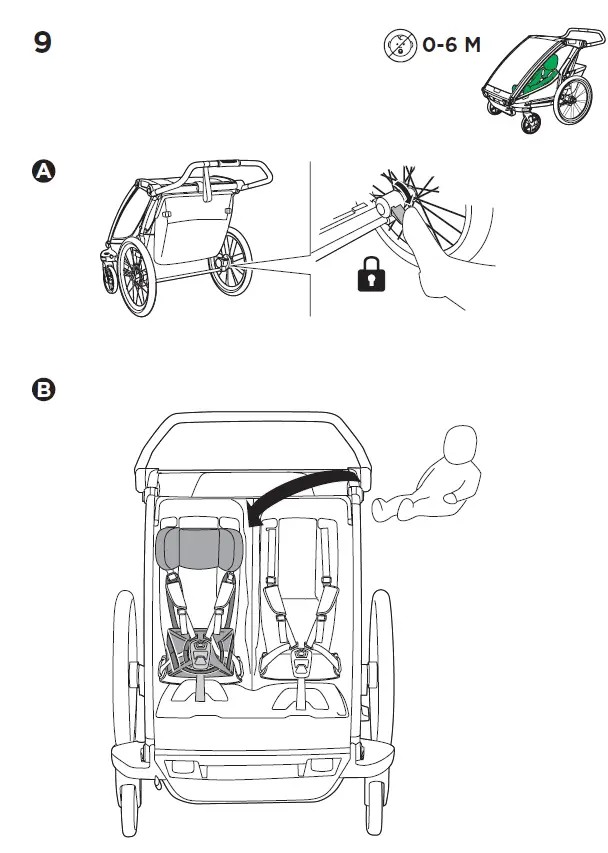 9

0-6 M

A

B