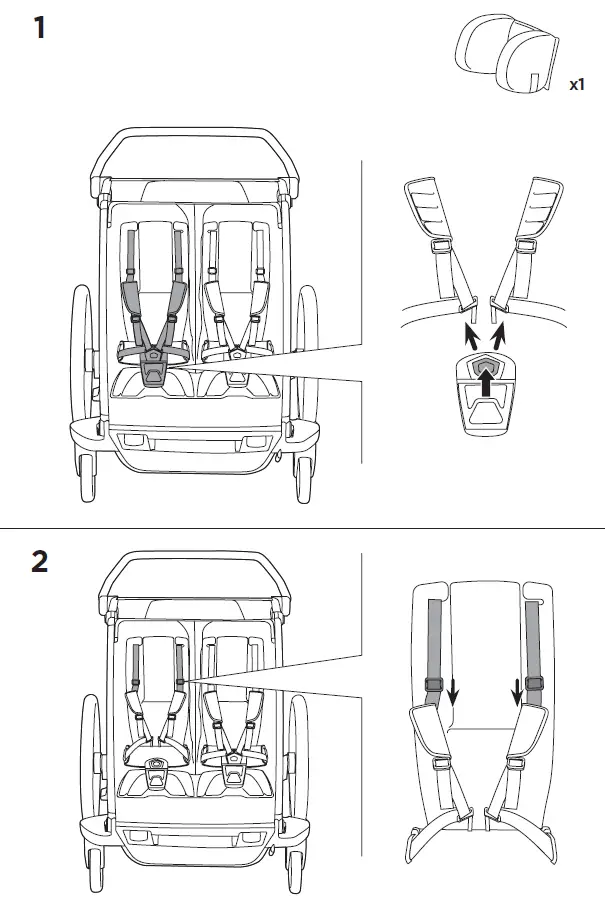 1

x1

2