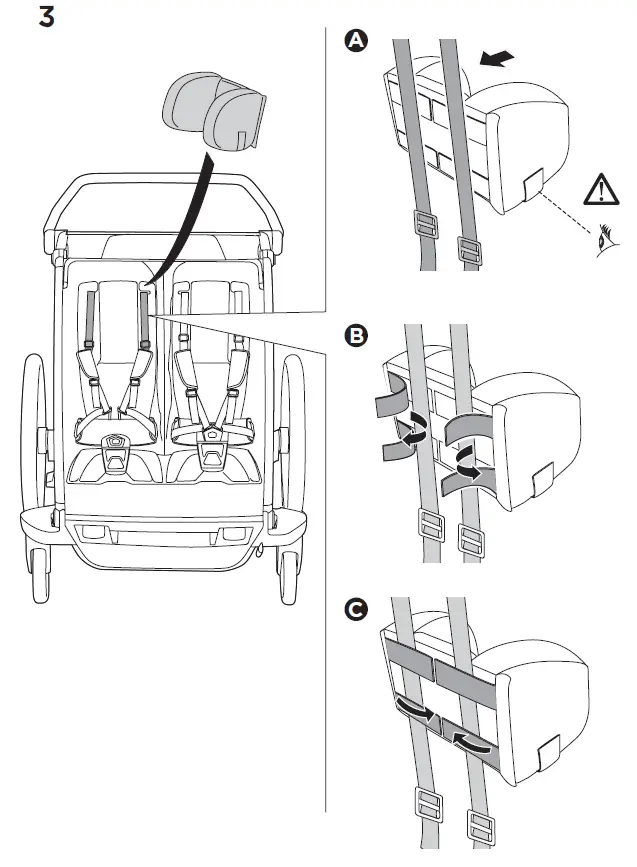 3

A

B

C