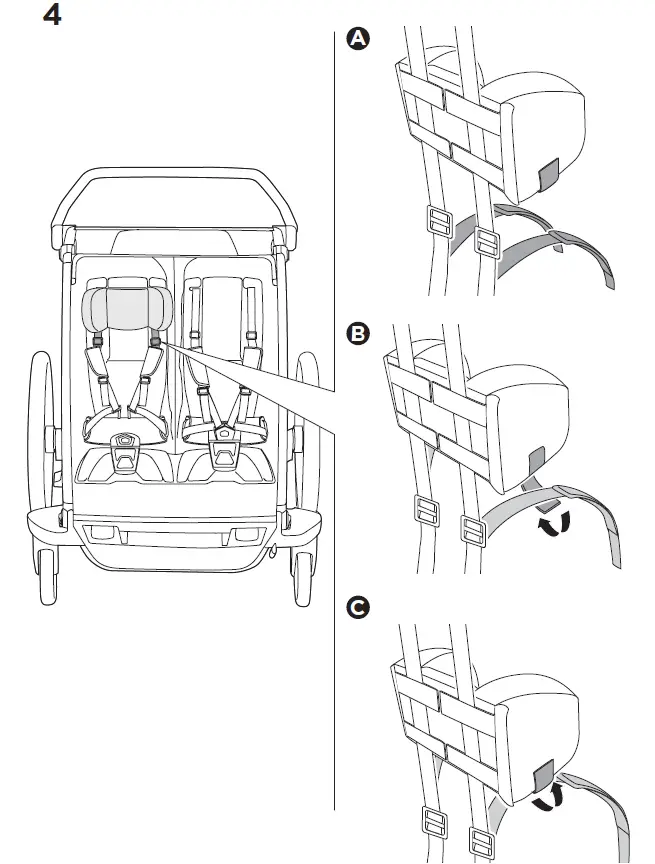 4

A

B

C