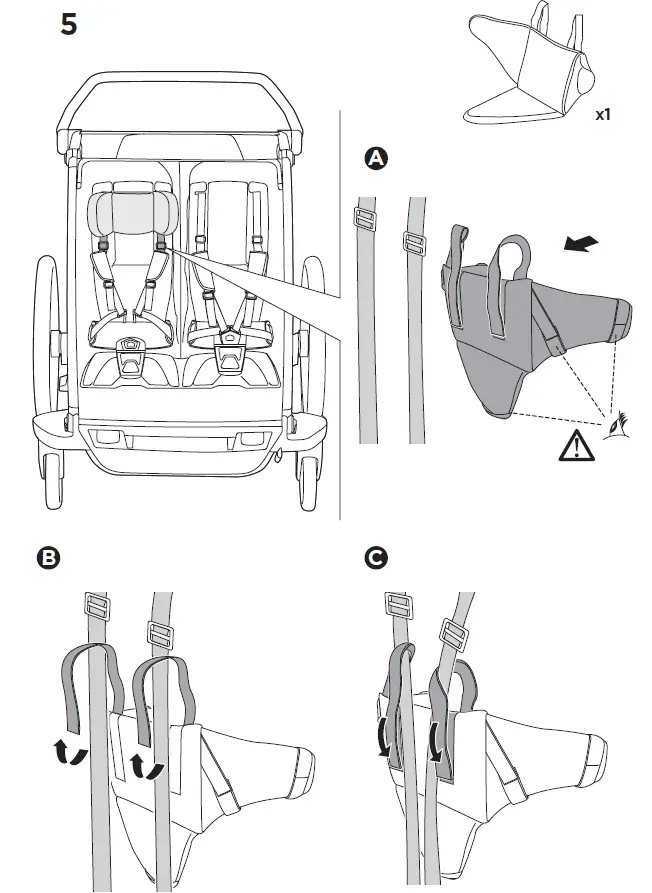 5

x1

A

B

C