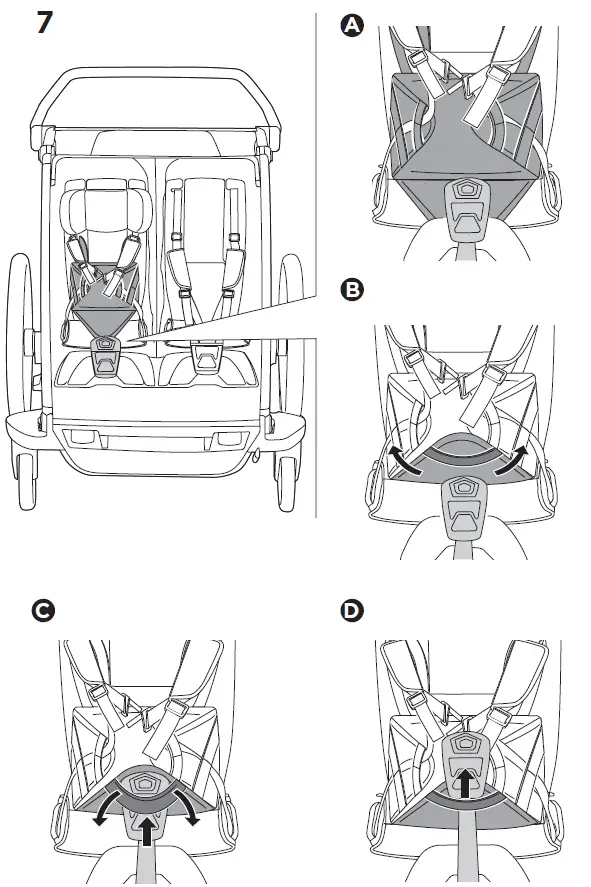 7

A

B

C

D