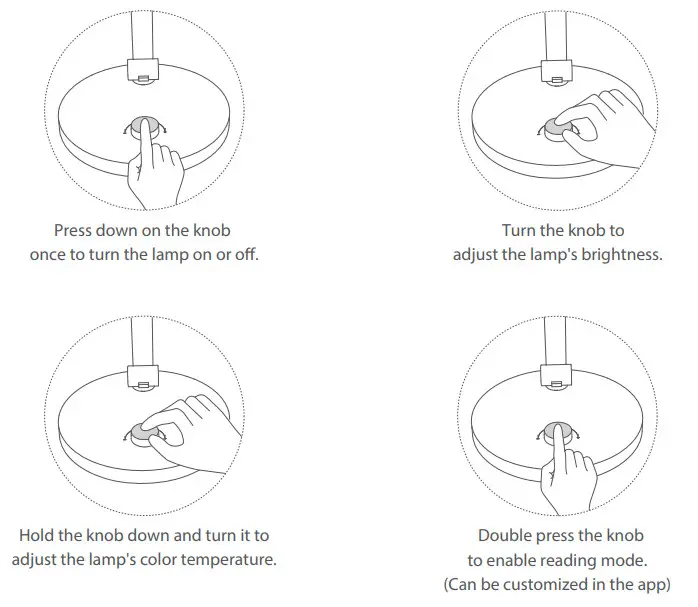 Press down on the knob once to turn the lamp on or off.

Turn the knob to adjust the lamp's brightness.

Hold the knob down and turn it to adjust the lamp's color temperature.

Double press the knob to enable reading mode. (Can be customized in the app)