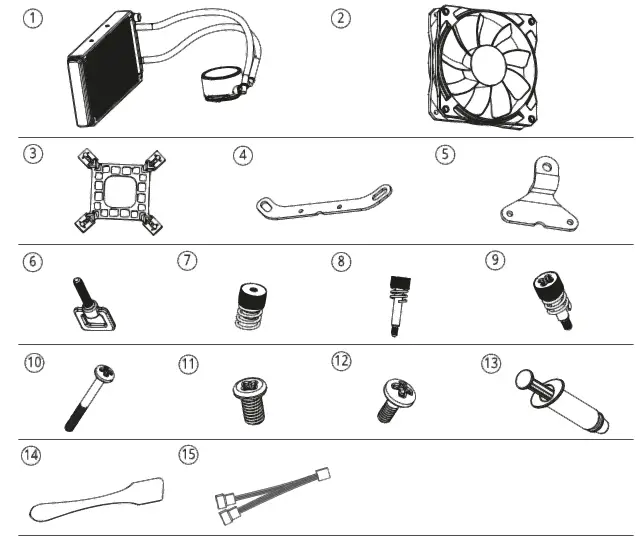 ①
②
③
④
⑤
⑥
⑦
⑧
⑨
⑩
⑪
⑫
⑬
⑭
⑮